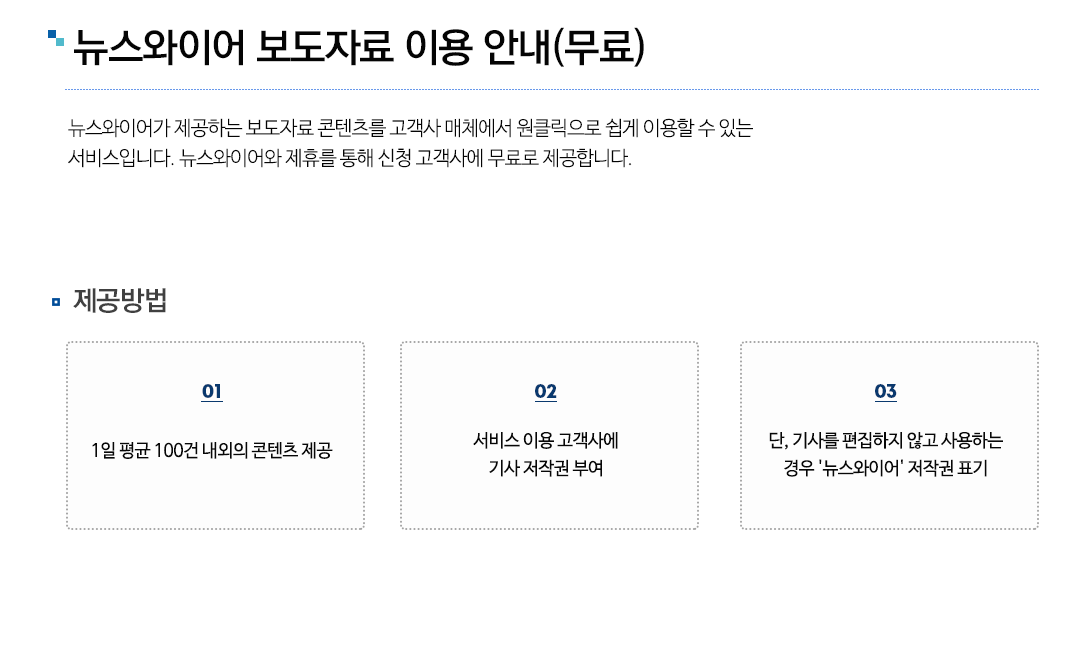 뉴스와이어 보도자료 이용 안내(무료)

뉴스와이어가 제공하는 보도자료 콘텐츠를 고객사 매체에서 원클릭으로 쉽게 이용할 수 있는 서비스입니다. 뉴스와이어와 제휴를 통해 신청 고객사에 무료로 제공합니다.

제공방법

01

1일 평균 100건 내외의 콘텐츠 제공

02

서비스 이용 고객사에 기사 저작권 부여

03

단, 기사를 편집하지 않고 사용하는 경우 '뉴스와이어' 저작권 표기